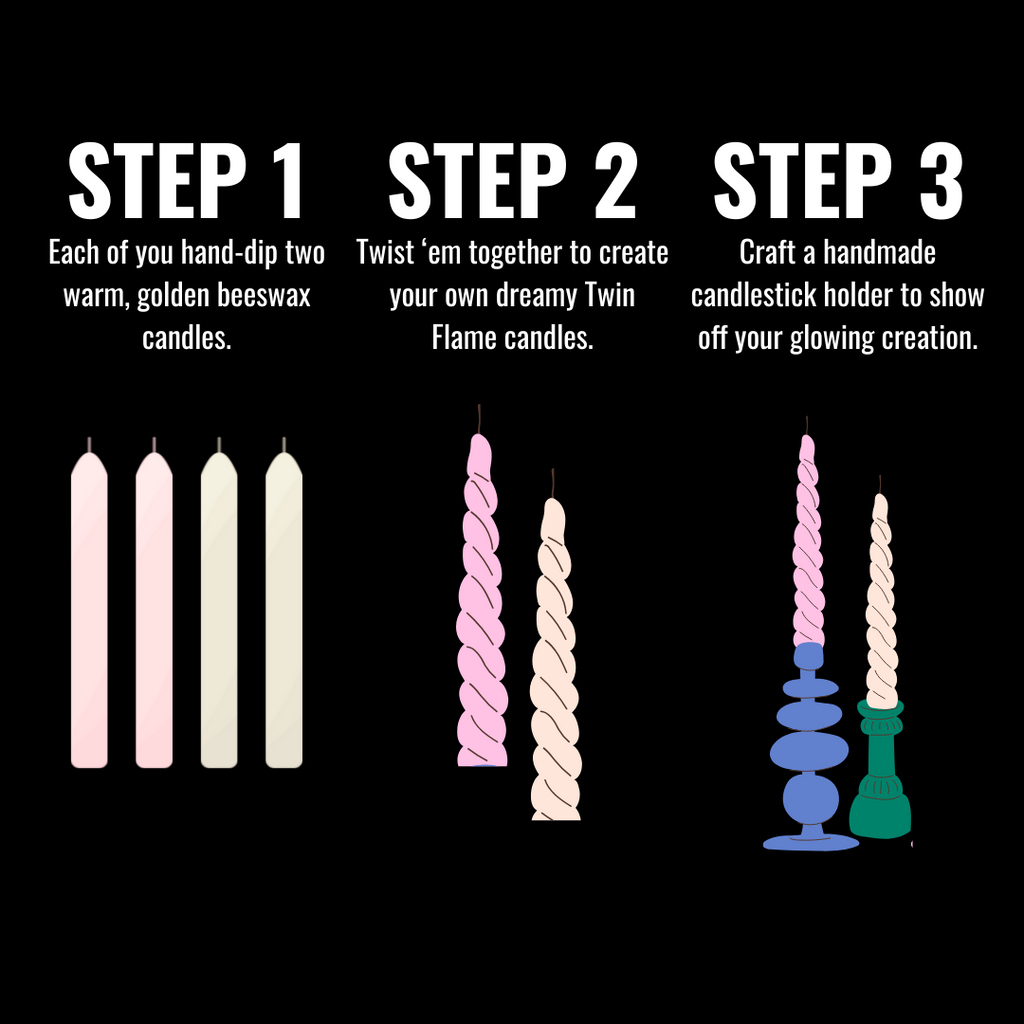 STEP 1
Each of you hand-dip two warm, golden beeswax candles.

STEP 2
Twist ‘em together to create your own dreamy Twin Flame candles.

STEP 3
Craft a handmade candlestick holder to show off your glowing creation.